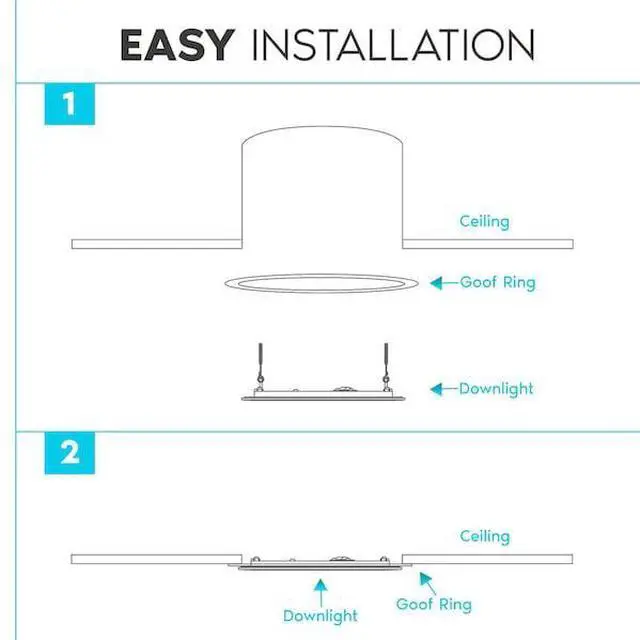 EASY INSTALLATION

1

Ceiling

Goof Ring

Downlight

2

Ceiling

Downlight

Goof Ring