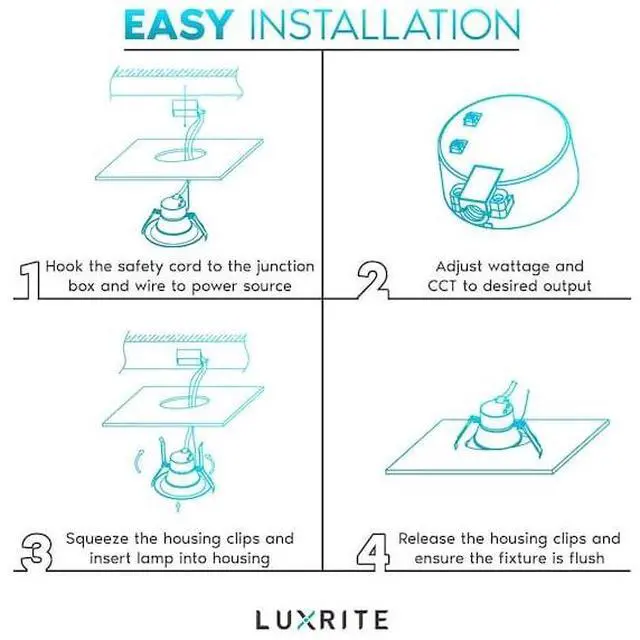 EASY INSTALLATION

1 Hook the safety cord to the junction box and wire to power source

2 Adjust wattage and CCT to desired output

3 Squeeze the housing clips and insert lamp into housing

4 Release the housing clips and ensure the fixture is flush

LUXRITE