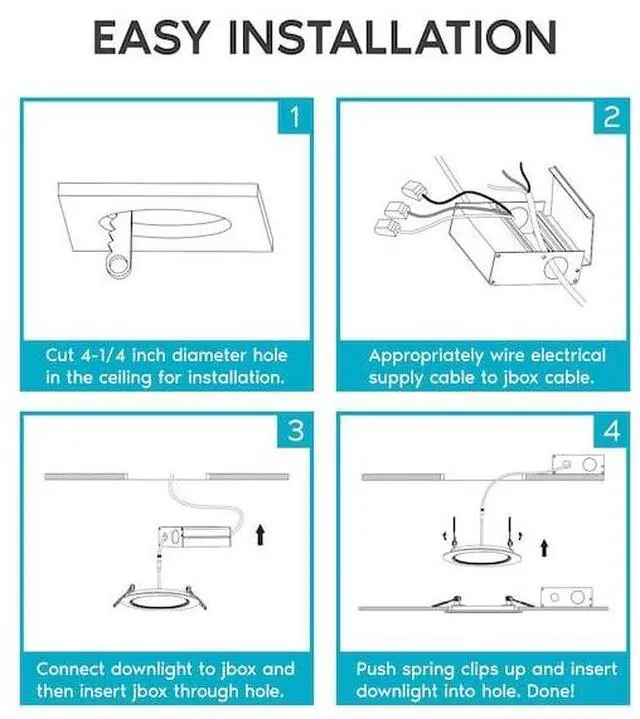 EASY INSTALLATION

1

Cut 4-1/4 inch diameter hole in the ceiling for installation.

2

Appropriately wire electrical supply cable to jbox cable.

3

Connect downlight to jbox and then insert jbox through hole.

4

Push spring clips up and insert downlight into hole. Done!