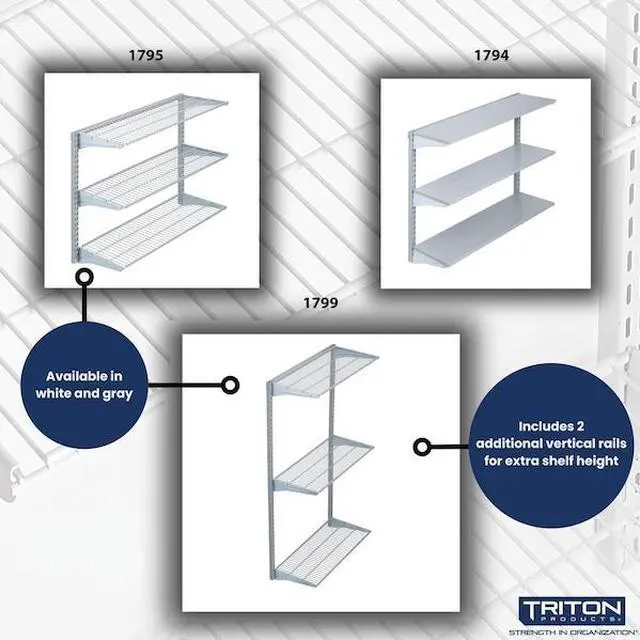 1795

1794

1799

Available in white and gray

Includes 2 additional vertical rails for extra shelf height

TRITON
PRODUCTS
STRENGTH IN ORGANIZATION