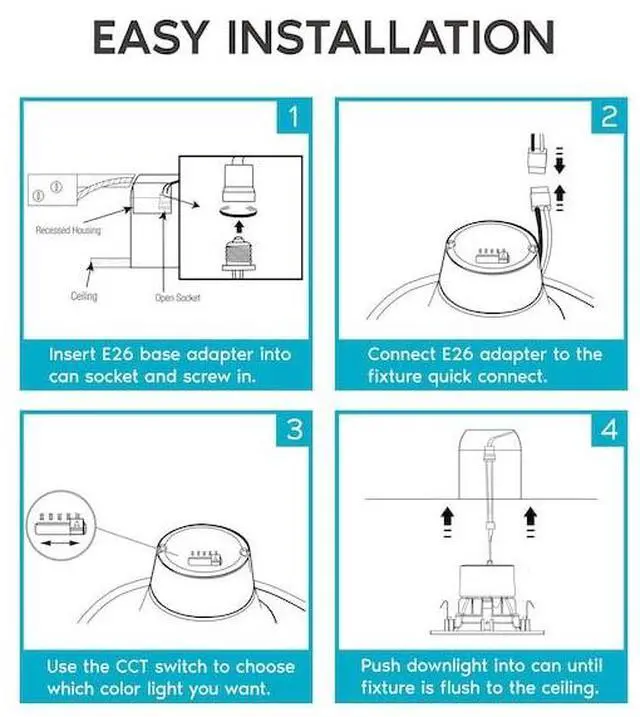 EASY INSTALLATION

1

Recessed Housing

Ceiling

Open Socket

Insert E26 base adapter into can socket and screw in.

2

Connect E26 adapter to the fixture quick connect.

3

Use the CCT switch to choose which color light you want.

4

Push downlight into can until fixture is flush to the ceiling.