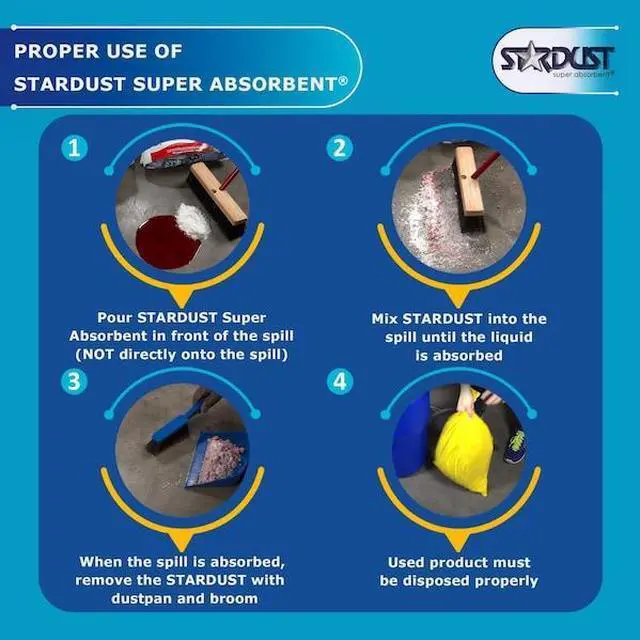 PROPER USE OF
STARDUST SUPER ABSORBENT®

STARDUST
super absorbent®

1

Pour STARDUST Super Absorbent in front of the spill (NOT directly onto the spill)

2

Mix STARDUST into the spill until the liquid is absorbed

3

When the spill is absorbed, remove the STARDUST with dustpan and broom

4

Used product must be disposed properly