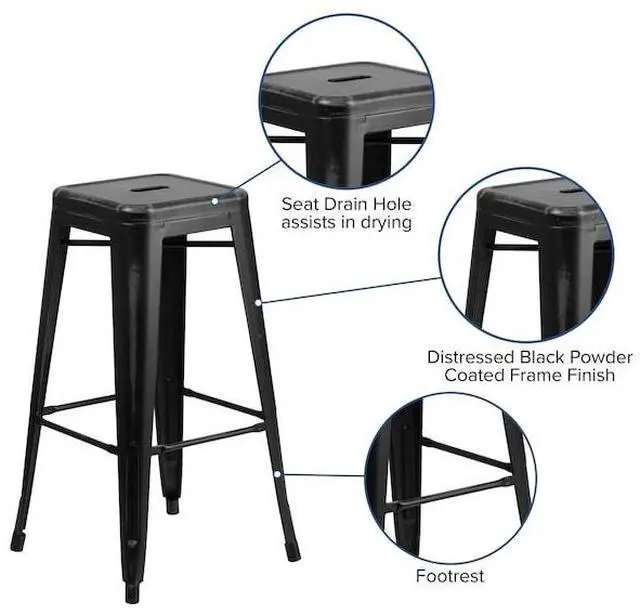 Seat Drain Hole assists in drying

Distressed Black Powder Coated Frame Finish

Footrest