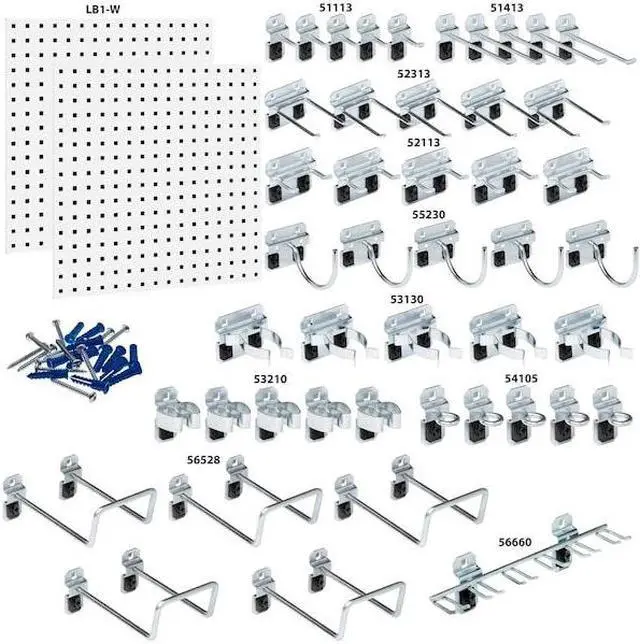 LB1-W

51113

51413

52313

52113

55230

53130

53210

54105

56528

56660