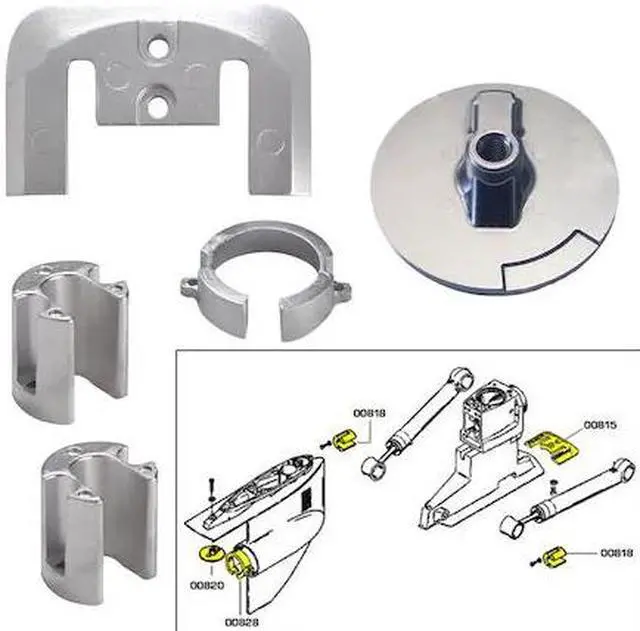 00818

00815

00818

00820

00828