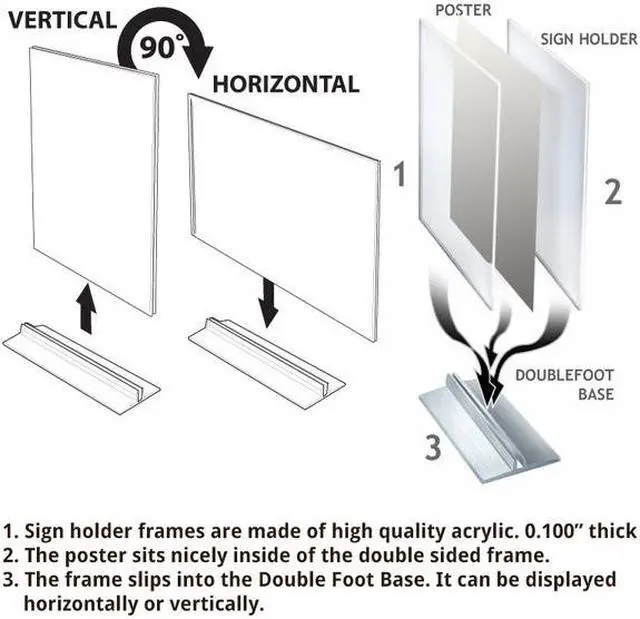 VERTICAL

90°

HORIZONTAL

POSTER

SIGN HOLDER

1

2

DOUBLEFOOT BASE

3

1. Sign holder frames are made of high quality acrylic. 0.100" thick
2. The poster sits nicely inside of the double sided frame.
3. The frame slips into the Double Foot Base. It can be displayed horizontally or vertically.