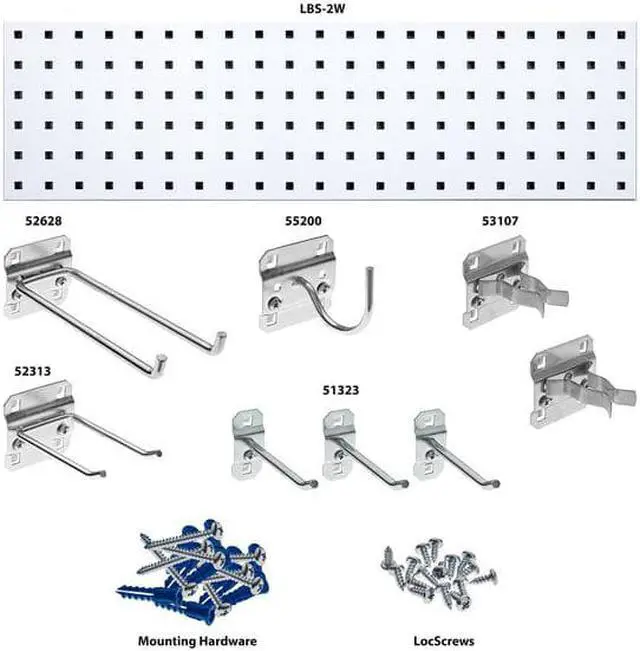 LBS-2W

52628

55200

53107

52313

51323

Mounting Hardware

LocScrews