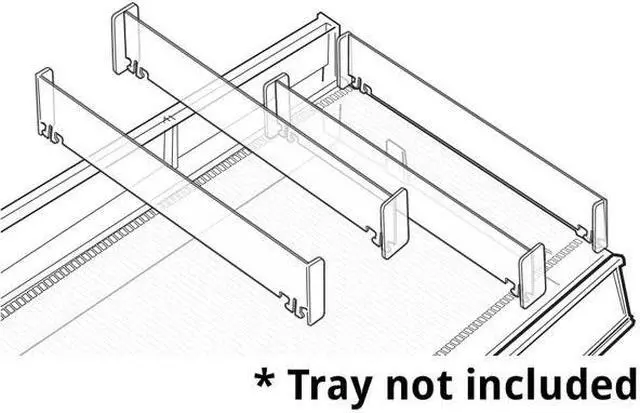 * Tray not included