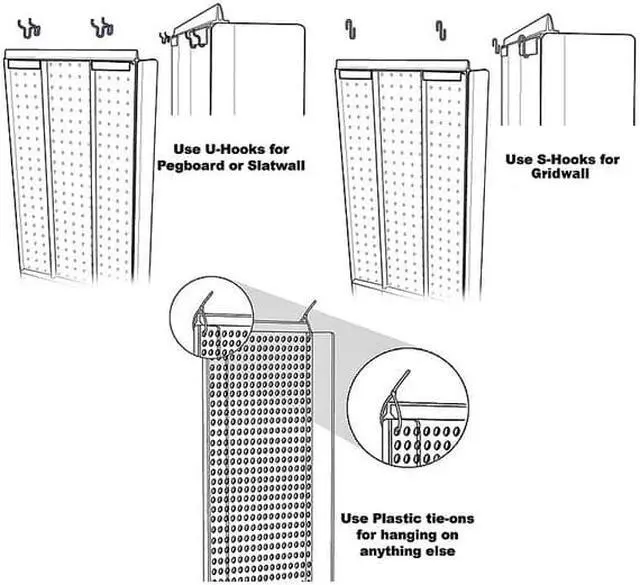 Use U-Hooks for Pegboard or Slatwall

Use S-Hooks for Gridwall

Use Plastic tie-ons for hanging on anything else