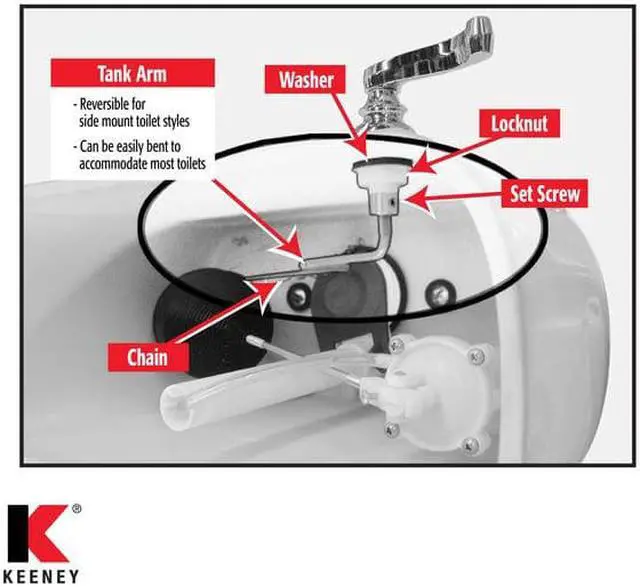 Tank Arm

- Reversible for side mount toilet styles
- Can be easily bent to accommodate most toilets

Washer

Locknut

Set Screw

Chain

K®
KEENEY