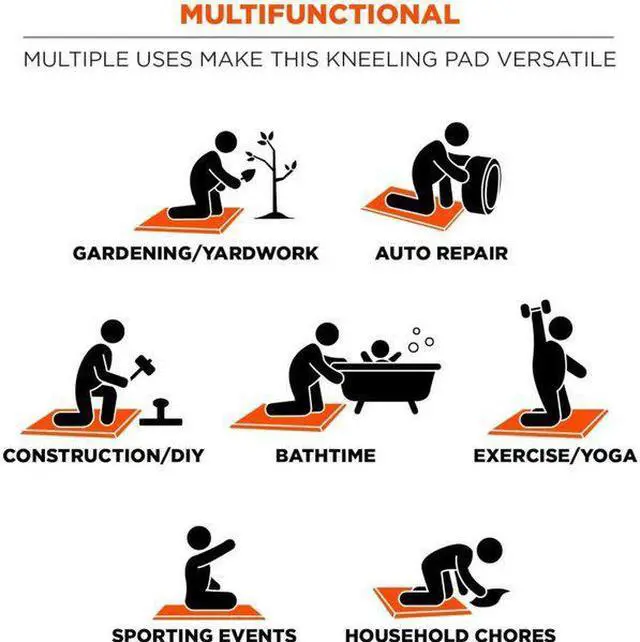 MULTIFUNCTIONAL

MULTIPLE USES MAKE THIS KNEELING PAD VERSATILE

GARDENING/YARDWORK

AUTO REPAIR

CONSTRUCTION/DIY

BATHTIME

EXERCISE/YOGA

SPORTING EVENTS

HOUSEHOLD CHORES