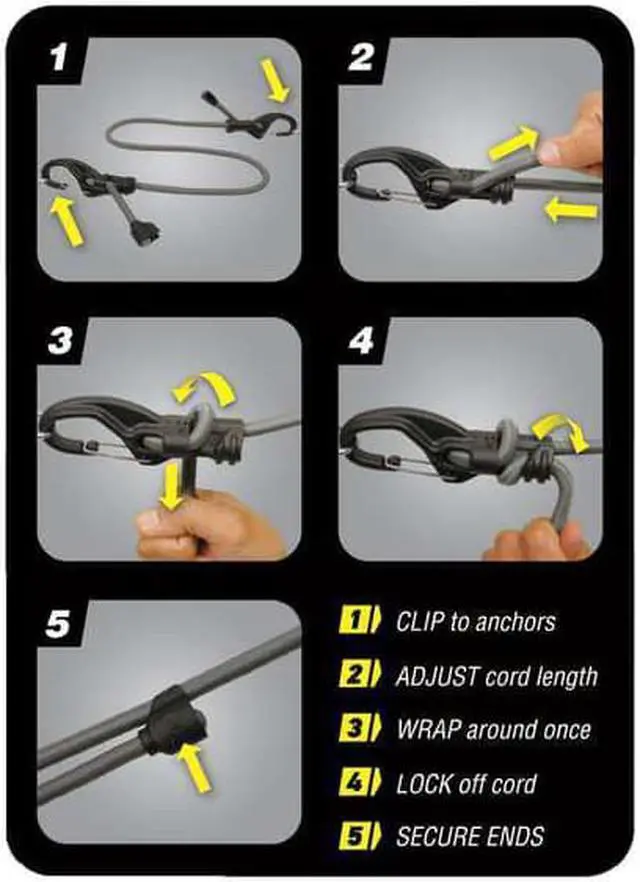 1

2

3

4

5

1 CLIP to anchors

2 ADJUST cord length

3 WRAP around once

4 LOCK off cord

5 SECURE ENDS