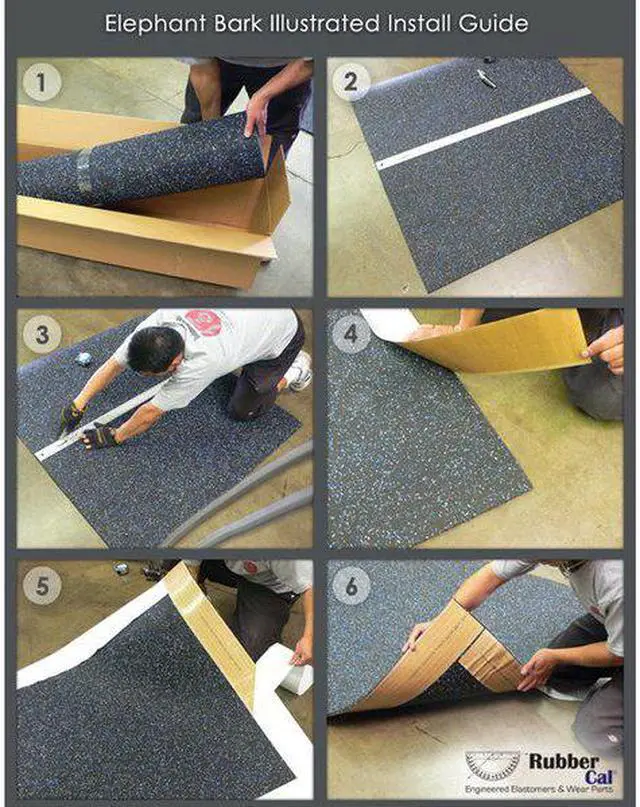 Elephant Bark Illustrated Install Guide

1

2

3

4

5

6

Rubber Cal
Engineered Elastomers & Wear Parts