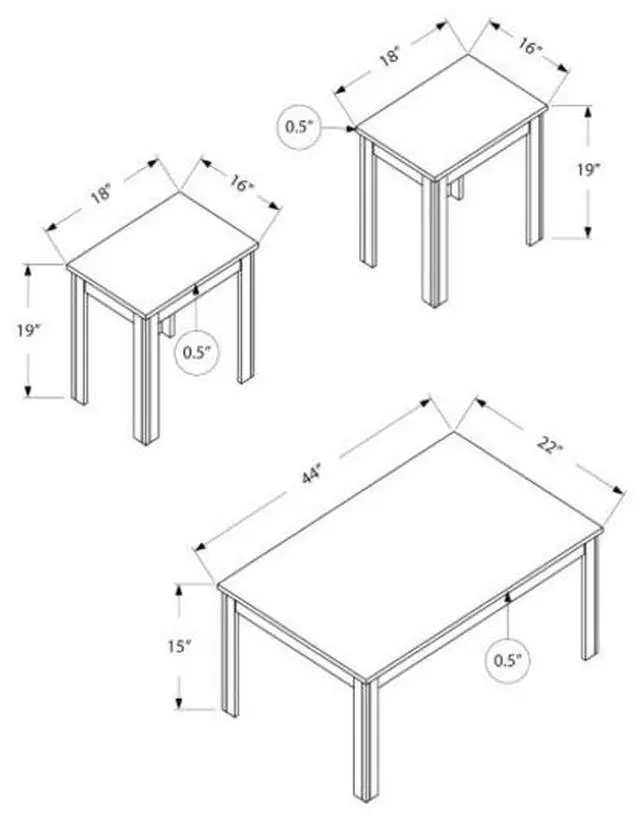 18"
16"
0.5"
19"
18"
16"
19"
0.5"
44"
22"
15"
0.5"