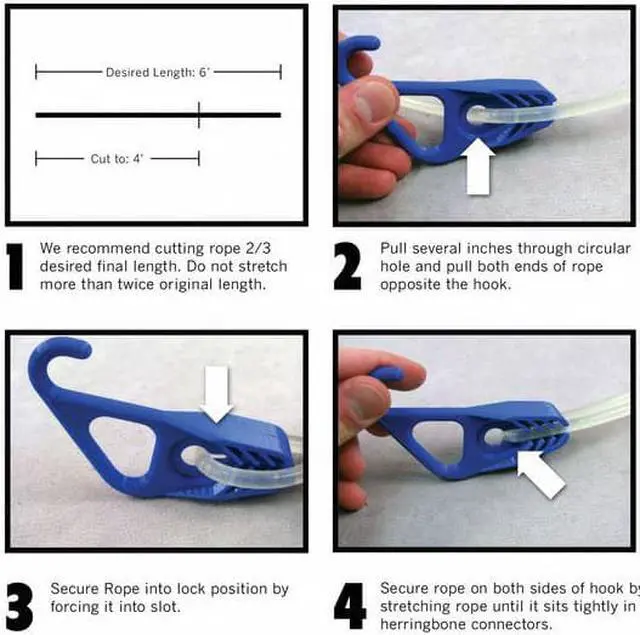 Desired Length: 6'

Cut to: 4'

1 We recommend cutting rope 2/3 desired final length. Do not stretch more than twice original length.

2 Pull several inches through circular hole and pull both ends of rope opposite the hook.

3 Secure Rope into lock position by forcing it into slot.

4 Secure rope on both sides of hook by stretching rope until it sits tightly in herringbone connectors.