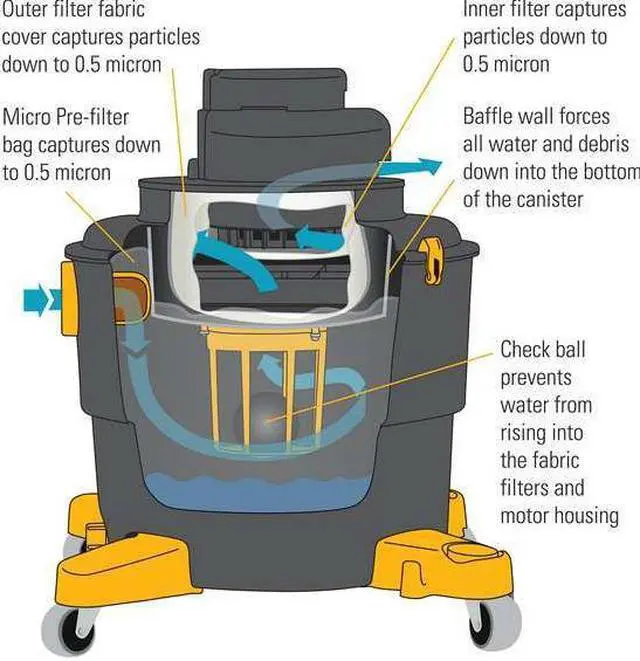 Outer filter fabric cover captures particles down to 0.5 micron

Micro Pre-filter bag captures down to 0.5 micron

Inner filter captures particles down to 0.5 micron

Baffle wall forces all water and debris down into the bottom of the canister

Check ball prevents water from rising into the fabric filters and motor housing