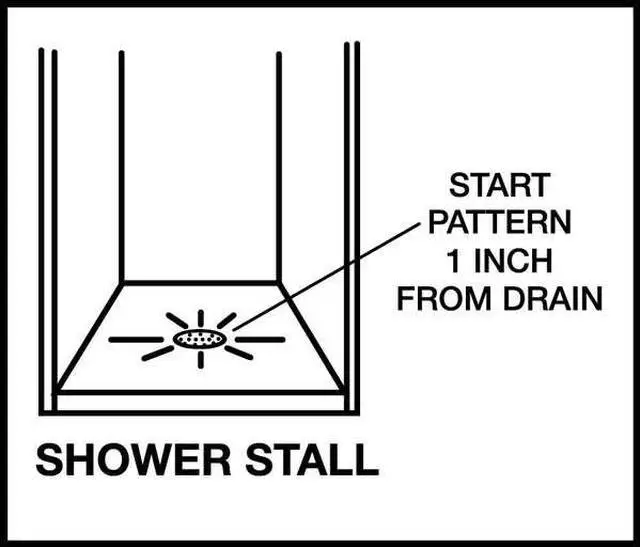 START PATTERN 1 INCH FROM DRAIN

SHOWER STALL