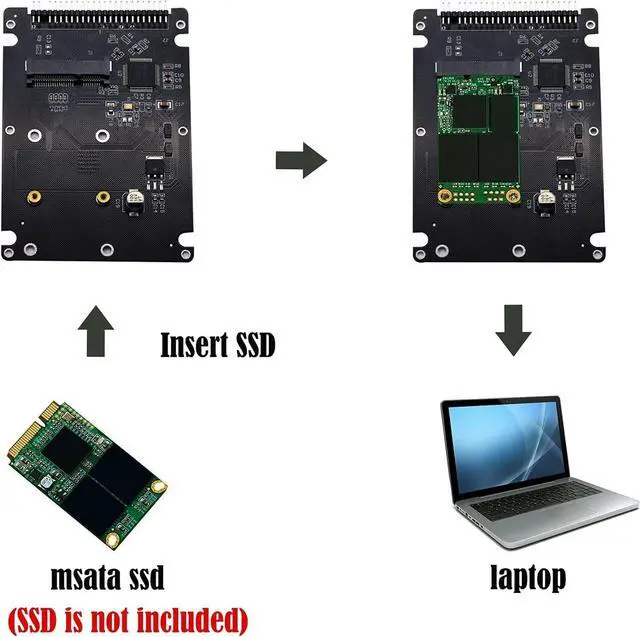 Insert SSD

msata ssd
(SSD is not included)

laptop