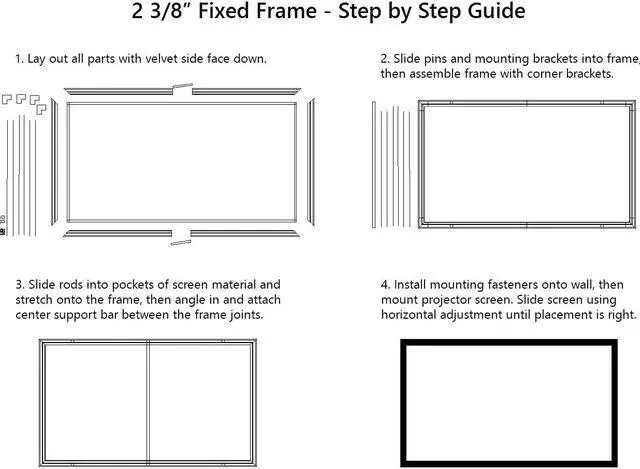 2 3/8" Fixed Frame - Step by Step Guide

1. Lay out all parts with velvet side face down.

2. Slide pins and mounting brackets into frame, then assemble frame with corner brackets.

3. Slide rods into pockets of screen material and stretch onto the frame, then angle in and attach center support bar between the frame joints.

4. Install mounting fasteners onto wall, then mount projector screen. Slide screen using horizontal adjustment until placement is right.