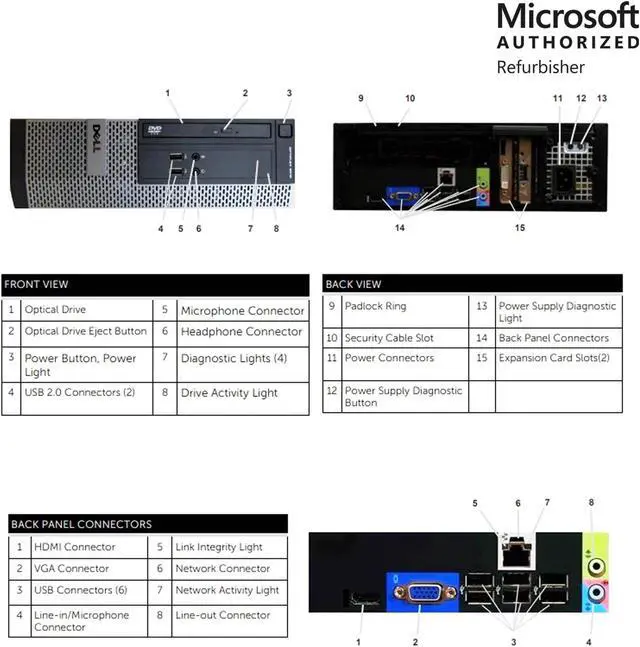 Microsoft
AUTHORIZED
Refurbisher

1 2 3

DVD

DELL

4 5 6 7 8

9 10 11 12 13

14 15

FRONT VIEW

| 1 | Optical Drive | 5 | Microphone Connector |
|---|---|---|---|
| 2 | Optical Drive Eject Button | 6 | Headphone Connector |
| 3 | Power Button, Power Light | 7 | Diagnostic Lights (4) |
| 4 | USB 2.0 Connectors (2) | 8 | Drive Activity Light |

BACK VIEW

| 9 | Padlock Ring | 13 | Power Supply Diagnostic Light |
|---|---|---|---|
| 10 | Security Cable Slot | 14 | Back Panel Connectors |
| 11 | Power Connectors | 15 | Expansion Card Slots(2) |
| 12 | Power Supply Diagnostic Button | | |

BACK PANEL CONNECTORS

| 1 | HDMI Connector | 5 | Link Integrity Light |
|---|---|---|---|
| 2 | VGA Connector | 6 | Network Connector |
| 3 | USB Connectors (6) | 7 | Network Activity Light |
| 4 | Line-in/Microphone Connector | 8 | Line-out Connector |

5 6 7 8

1 2 3 4