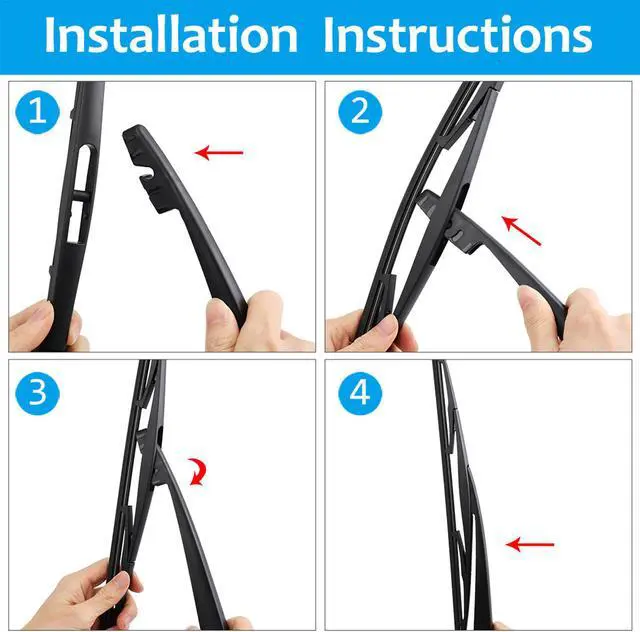 Installation Instructions

1

2

3

4