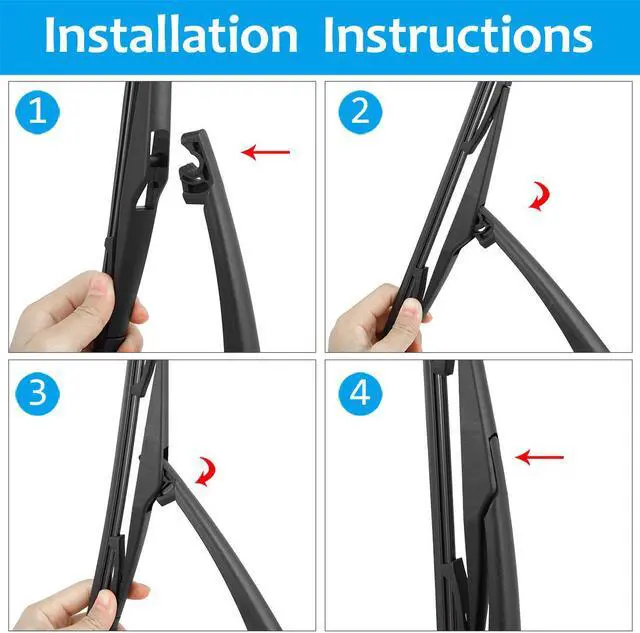 Installation Instructions

1

2

3

4