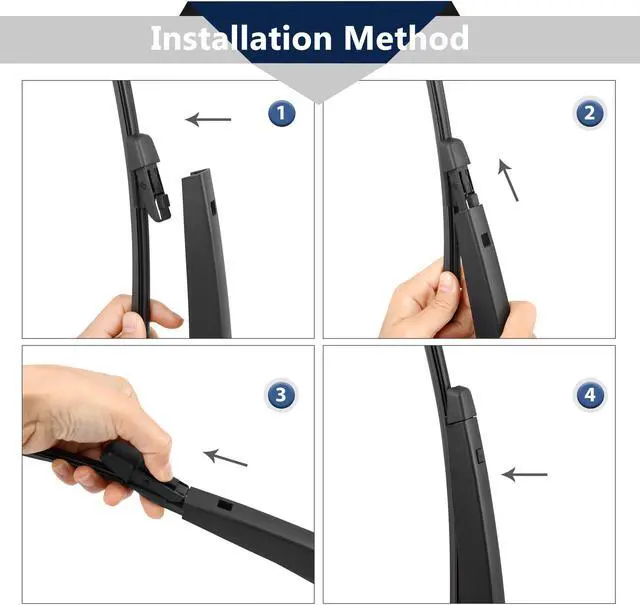 Installation Method

1

2

3

4