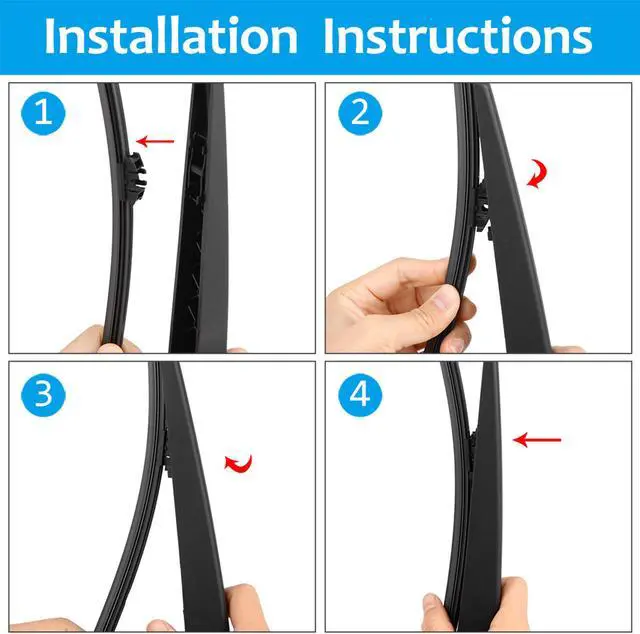 Installation Instructions

1

2

3

4