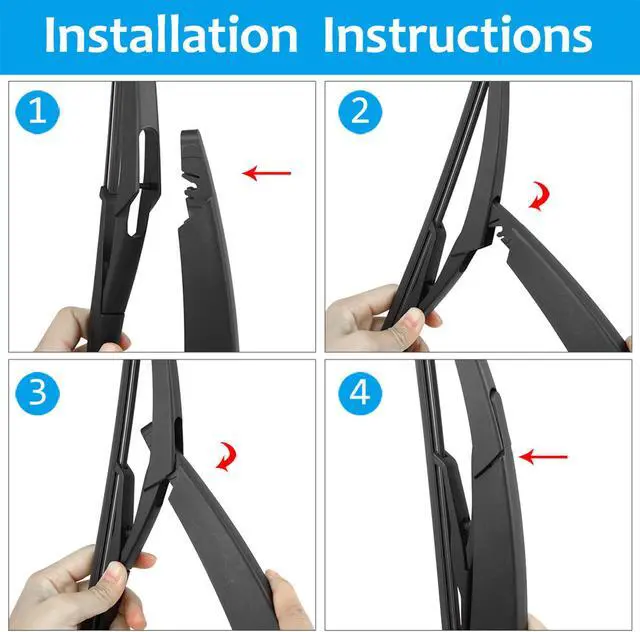 Installation Instructions

1

2

3

4