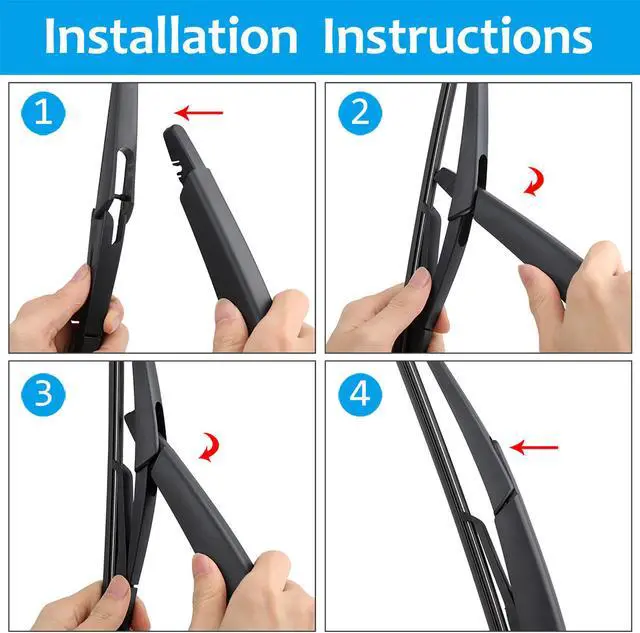 Installation Instructions

1

2

3

4