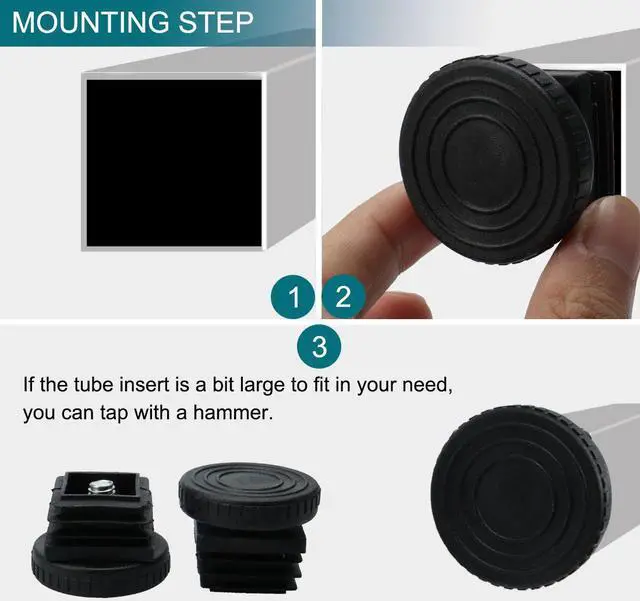 MOUNTING STEP

1

2

3

If the tube insert is a bit large to fit in your need, you can tap with a hammer.