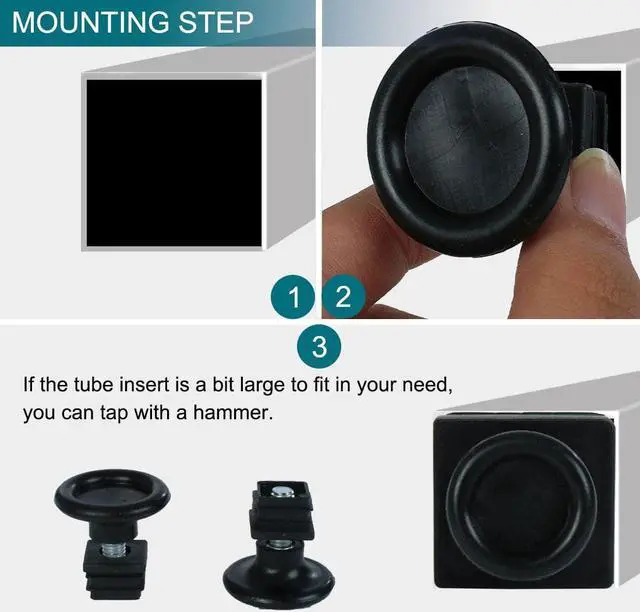 MOUNTING STEP

1 2

3

If the tube insert is a bit large to fit in your need, you can tap with a hammer.