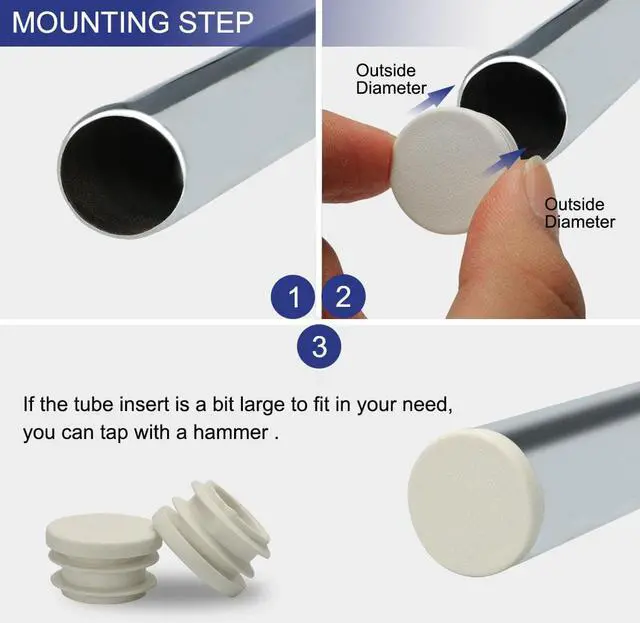 MOUNTING STEP

Outside Diameter

Outside Diameter

1

2

3

If the tube insert is a bit large to fit in your need, you can tap with a hammer .