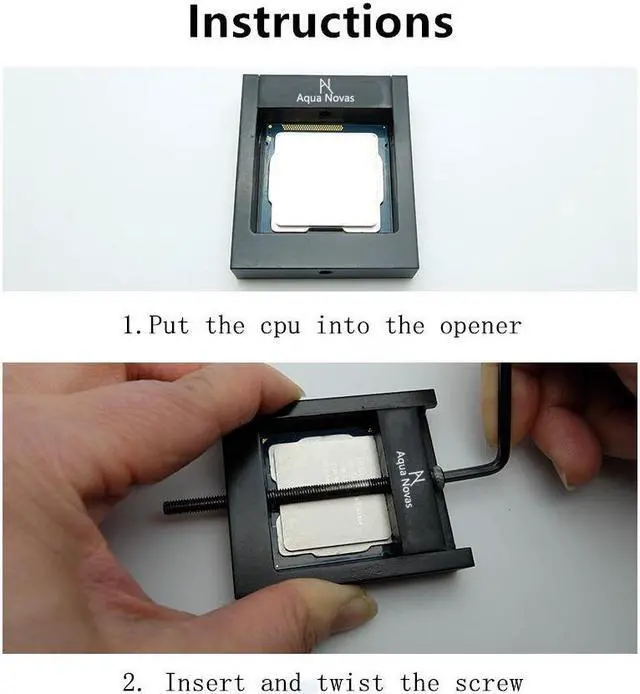 Instructions

Aqua Novas

1.Put the cpu into the opener

Aqua Novas

2. Insert and twist the screw