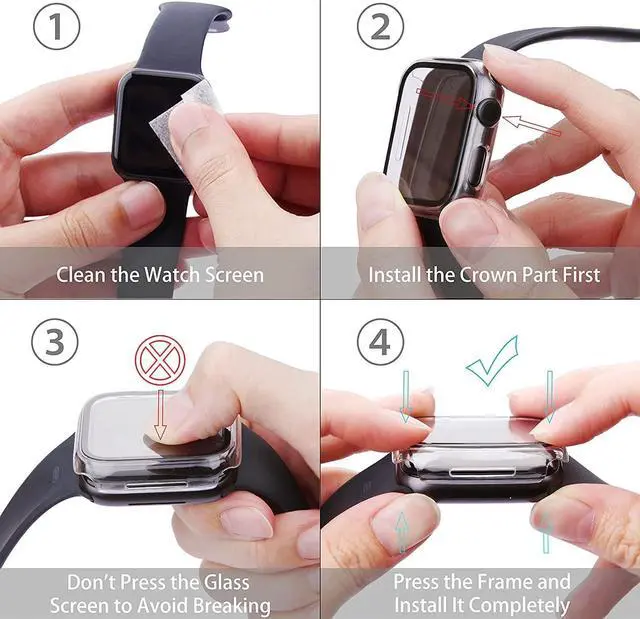 1

Clean the Watch Screen

2

Install the Crown Part First

3

Don't Press the Glass Screen to Avoid Breaking

4

Press the Frame and Install It Completely