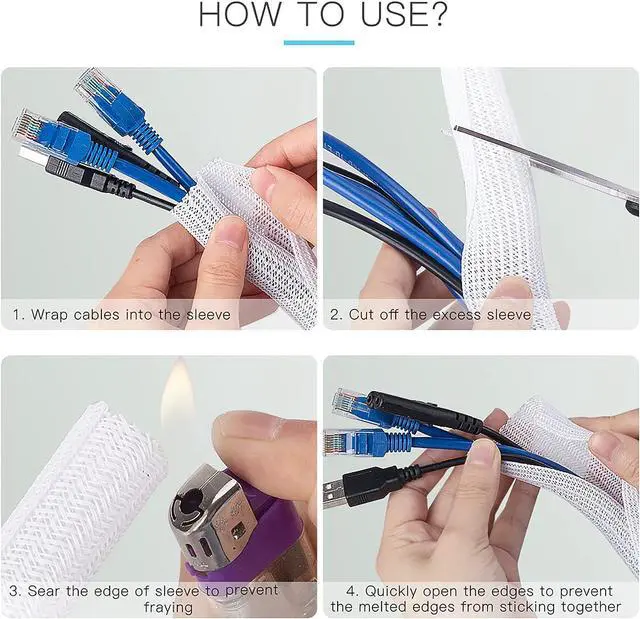 HOW TO USE?

1. Wrap cables into the sleeve

2. Cut off the excess sleeve

3. Sear the edge of sleeve to prevent fraying

4. Quickly open the edges to prevent the melted edges from sticking together