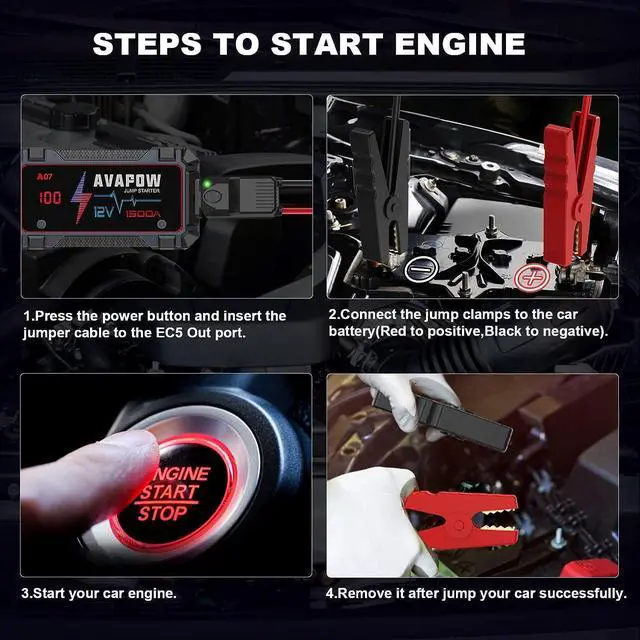 STEPS TO START ENGINE

A07
100
AVAPOW
JUMP STARTER
12V 1500A

1.Press the power button and insert the jumper cable to the EC5 Out port.

2.Connect the jump clamps to the car battery(Red to positive,Black to negative).

NGINE
START
STOP

3.Start your car engine.

4.Remove it after jump your car successfully.