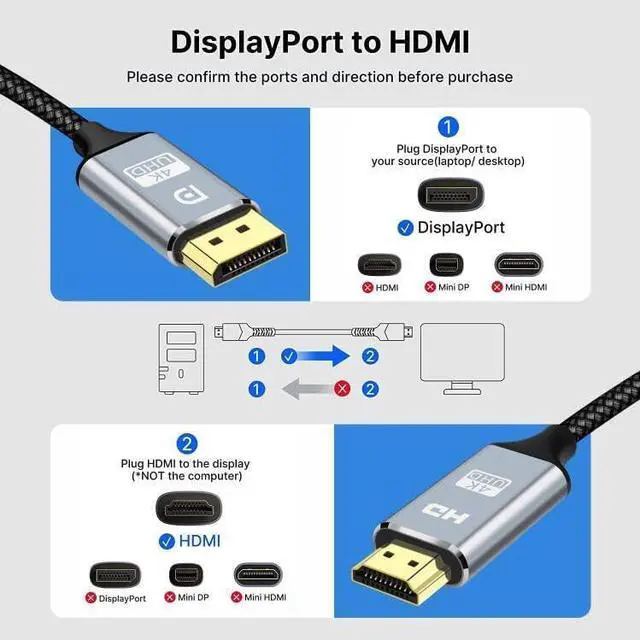 DisplayPort to HDMI

Please confirm the ports and direction before purchase

4K UHD

1

Plug DisplayPort to your source(laptop/ desktop)

DisplayPort

HDMI

Mini DP

Mini HDMI

1 2

1 2

2

Plug HDMI to the display (*NOT the computer)

HDMI

DisplayPort

Mini DP

Mini HDMI

4K UHD

HD