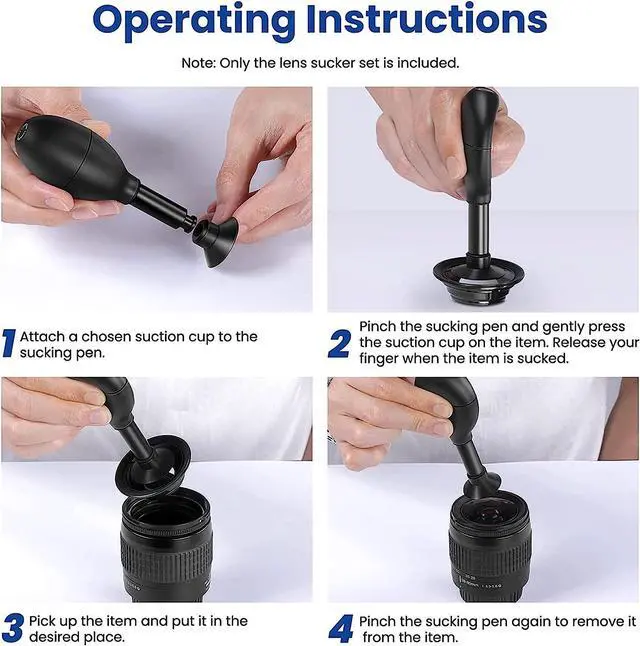 Operating Instructions

Note: Only the lens sucker set is included.

1 Attach a chosen suction cup to the sucking pen.

2 Pinch the sucking pen and gently press the suction cup on the item. Release your finger when the item is sucked.

3 Pick up the item and put it in the desired place.

4 Pinch the sucking pen again to remove it from the item.