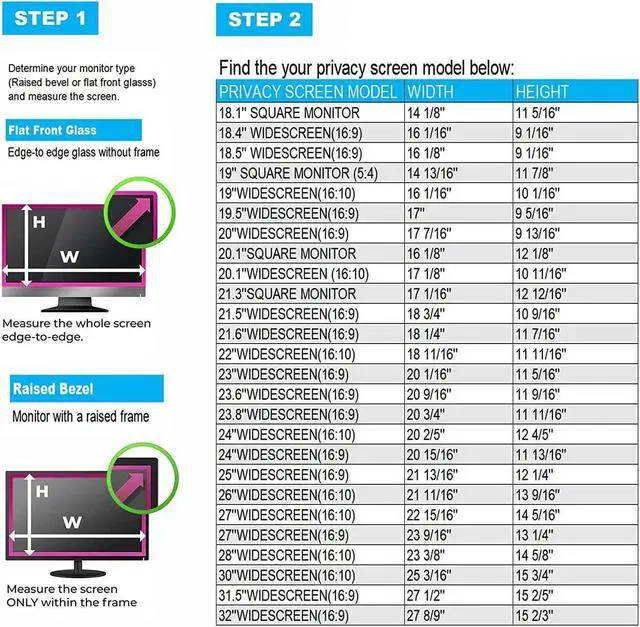 STEP 1

Determine your monitor type (Raised bevel or flat front glasss) and measure the screen.

Flat Front Glass

Edge-to edge glass without frame

H

W

Measure the whole screen edge-to-edge.

Raised Bezel

Monitor with a raised frame

H

W

Measure the screen ONLY within the frame

STEP 2

Find the your privacy screen model below:

| PRIVACY SCREEN MODEL | WIDTH | HEIGHT |
|---|---|---|
| 18.1" SQUARE MONITOR | 14 1/8" | 11 5/16" |
| 18.4" WIDESCREEN(16:9) | 16 1/16" | 9 1/16" |
| 18.5" WIDESCREEN(16:9) | 16 1/8" | 9 1/16" |
| 19" SQUARE MONITOR (5:4) | 14 13/16" | 11 7/8" |
| 19"WIDESCREEN(16:10) | 16 1/16" | 10 1/16" |
| 19.5"WIDESCREEN(16:9) | 17" | 9 5/16" |
| 20"WIDESCREEN(16:9) | 17 7/16" | 9 13/16" |
| 20.1"SQUARE MONITOR | 16 1/8" | 12 1/8" |
| 20.1"WIDESCREEN (16:10) | 17 1/8" | 10 11/16" |
| 21.3"SQUARE MONITOR | 17 1/16" | 12 12/16" |
| 21.5"WIDESCREEN(16:9) | 18 3/4" | 10 9/16" |
| 21.6"WIDESCREEN(16:9) | 18 1/4" | 11 7/16" |
| 22"WIDESCREEN(16:10) | 18 11/16" | 11 11/16" |
| 23"WIDESCREEN(16:9) | 20 1/16" | 11 5/16" |
| 23.6"WIDESCREEN(16:9) | 20 9/16" | 11 9/16" |
| 23.8"WIDESCREEN(16:9) | 20 3/4" | 11 11/16" |
| 24"WIDESCREEN(16:10) | 20 2/5" | 12 4/5" |
| 24"WIDESCREEN(16:9) | 20 15/16" | 11 13/16" |
| 25"WIDESCREEN(16:9) | 21 13/16" | 12 1/4" |
| 26"WIDESCREEN(16:10) | 21 11/16" | 13 9/16" |
| 27"WIDESCREEN(16:10) | 22 15/16" | 14 5/16" |
| 27"WIDESCREEN(16:9) | 23 9/16" | 13 1/4" |
| 28"WIDESCREEN(16:10) | 23 3/8" | 14 5/8" |
| 30"WIDESCREEN(16:10) | 25 3/16" | 15 3/4" |
| 31.5"WIDESCREEN(16:9) | 27 1/2" | 15 2/5" |
| 32"WIDESCREEN(16:9) | 27 8/9" | 15 2/3" |