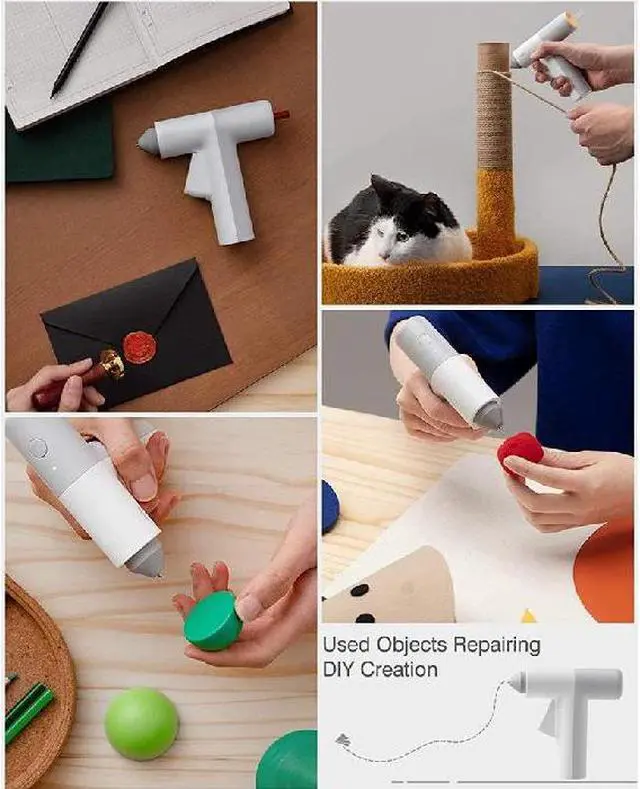 Used Objects Repairing
DIY Creation