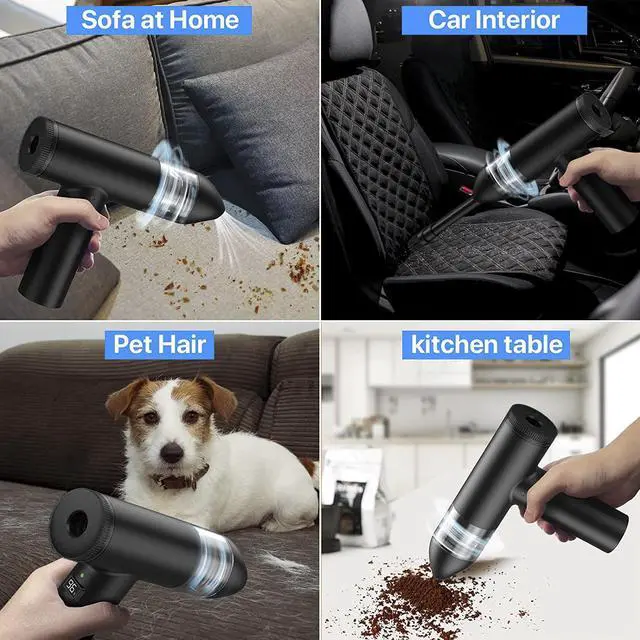 Sofa at Home

Car Interior

Pet Hair

kitchen table

96