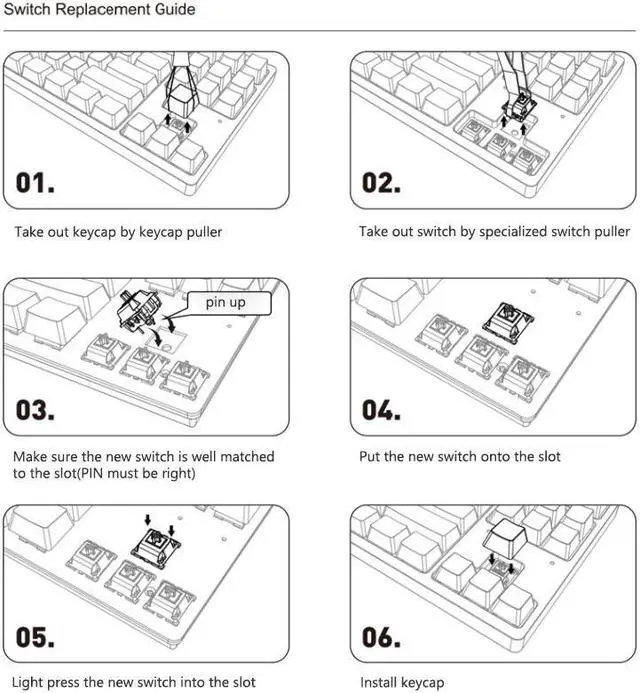 Switch Replacement Guide

01.

Take out keycap by keycap puller

02.

Take out switch by specialized switch puller

pin up

03.

Make sure the new switch is well matched to the slot(PIN must be right)

04.

Put the new switch onto the slot

05.

Light press the new switch into the slot

06.

Install keycap