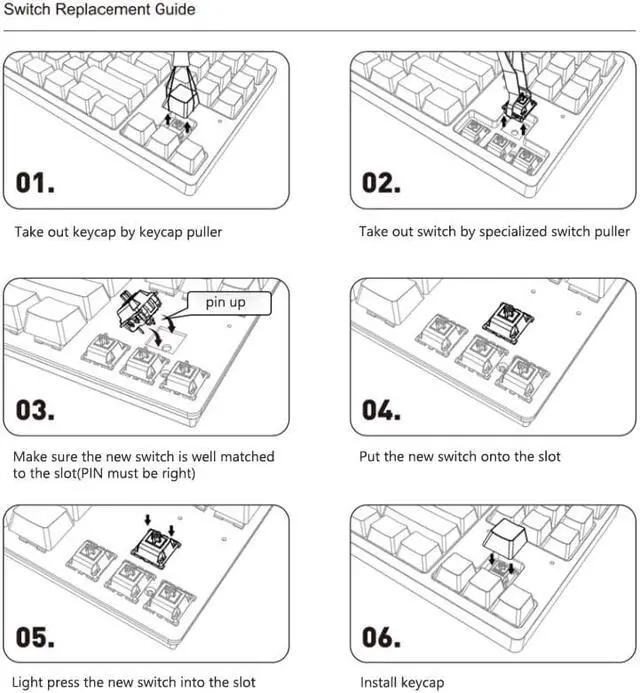 Switch Replacement Guide

01.

Take out keycap by keycap puller

02.

Take out switch by specialized switch puller

pin up

03.

Make sure the new switch is well matched to the slot(PIN must be right)

04.

Put the new switch onto the slot

05.

Light press the new switch into the slot

06.

Install keycap