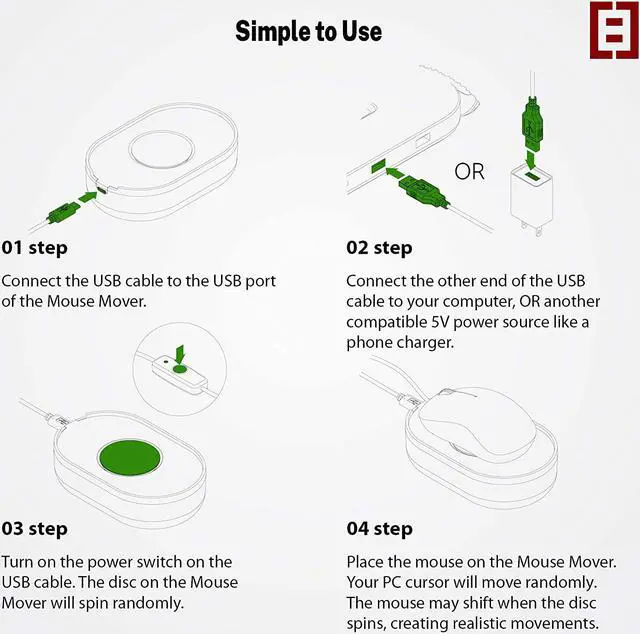 Simple to Use

OR

01 step

Connect the USB cable to the USB port of the Mouse Mover.

02 step

Connect the other end of the USB cable to your computer, OR another compatible 5V power source like a phone charger.

03 step

Turn on the power switch on the USB cable. The disc on the Mouse Mover will spin randomly.

04 step

Place the mouse on the Mouse Mover. Your PC cursor will move randomly. The mouse may shift when the disc spins, creating realistic movements.