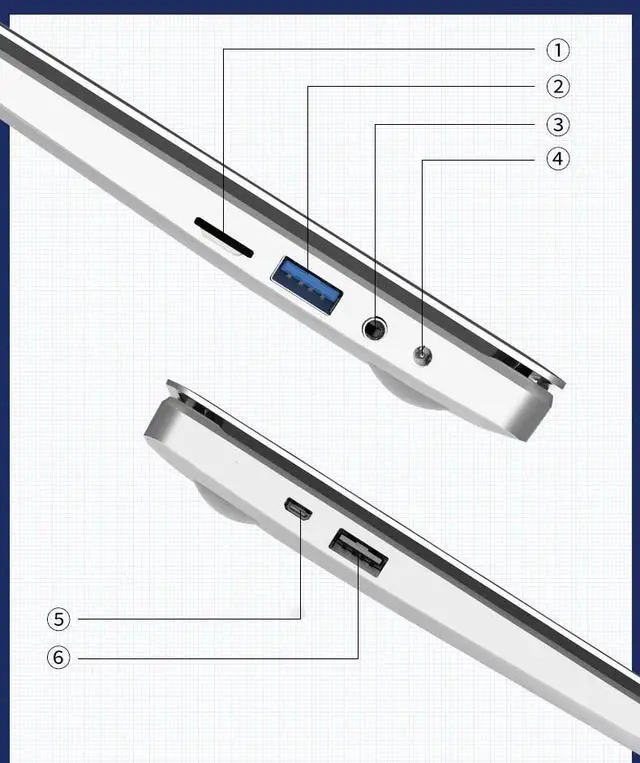 ①
②
③
④
⑤
⑥