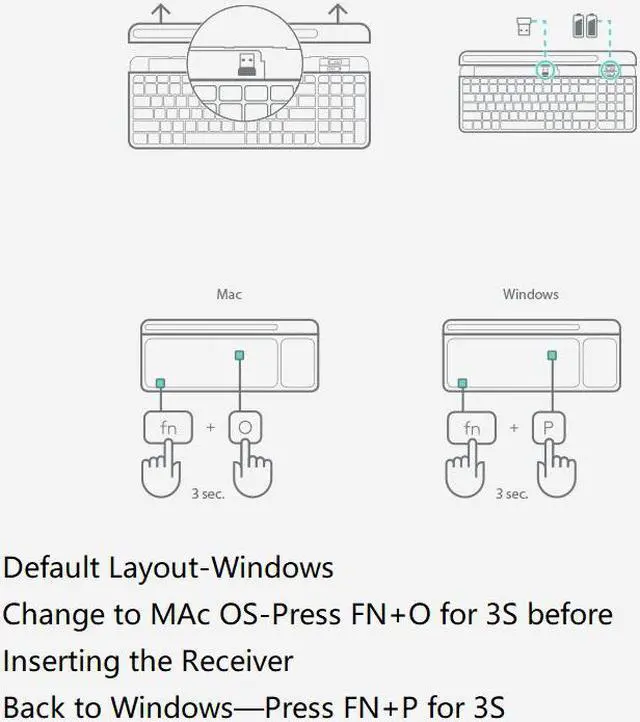 Mac

fn + O

3 sec.

Windows

fn + P

3 sec.

Default Layout-Windows

Change to MAc OS-Press FN+O for 3S before Inserting the Receiver

Back to Windows—Press FN+P for 3S