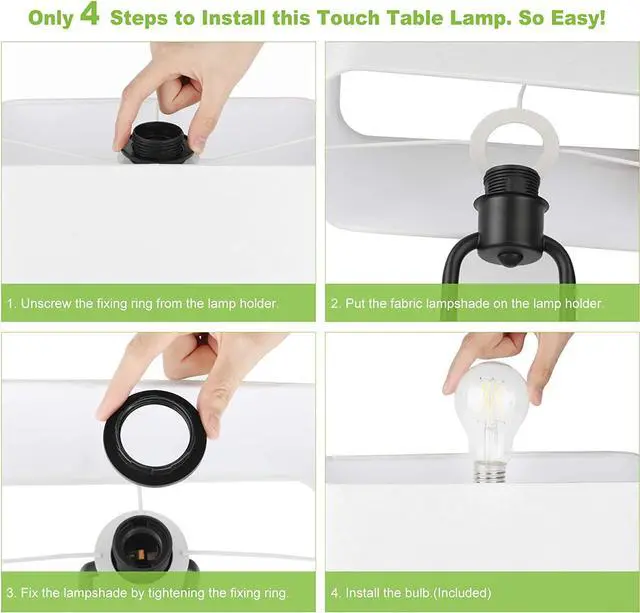 Only 4 Steps to Install this Touch Table Lamp. So Easy!

1. Unscrew the fixing ring from the lamp holder.

2. Put the fabric lampshade on the lamp holder.

3. Fix the lampshade by tightening the fixing ring.

4. Install the bulb.(Included)