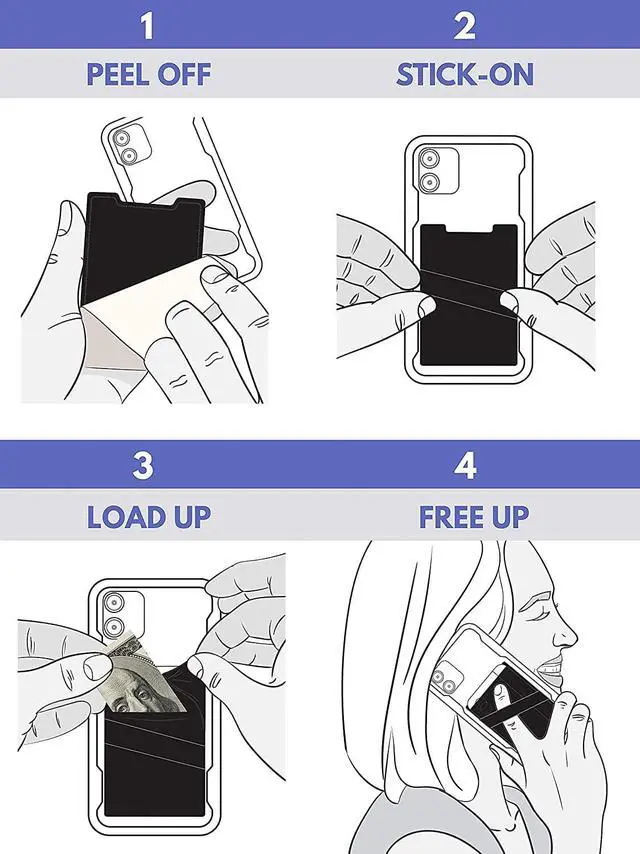 1
PEEL OFF

2
STICK-ON

3
LOAD UP

4
FREE UP