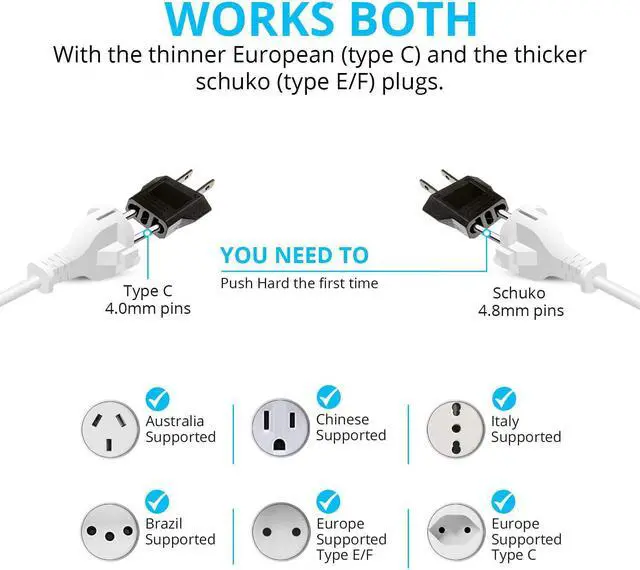 WORKS BOTH
With the thinner European (type C) and the thicker schuko (type E/F) plugs.

Type C
4.0mm pins

YOU NEED TO
Push Hard the first time

Schuko
4.8mm pins

Australia Supported

Chinese Supported

Italy Supported

Brazil Supported

Europe Supported Type E/F

Europe Supported Type C